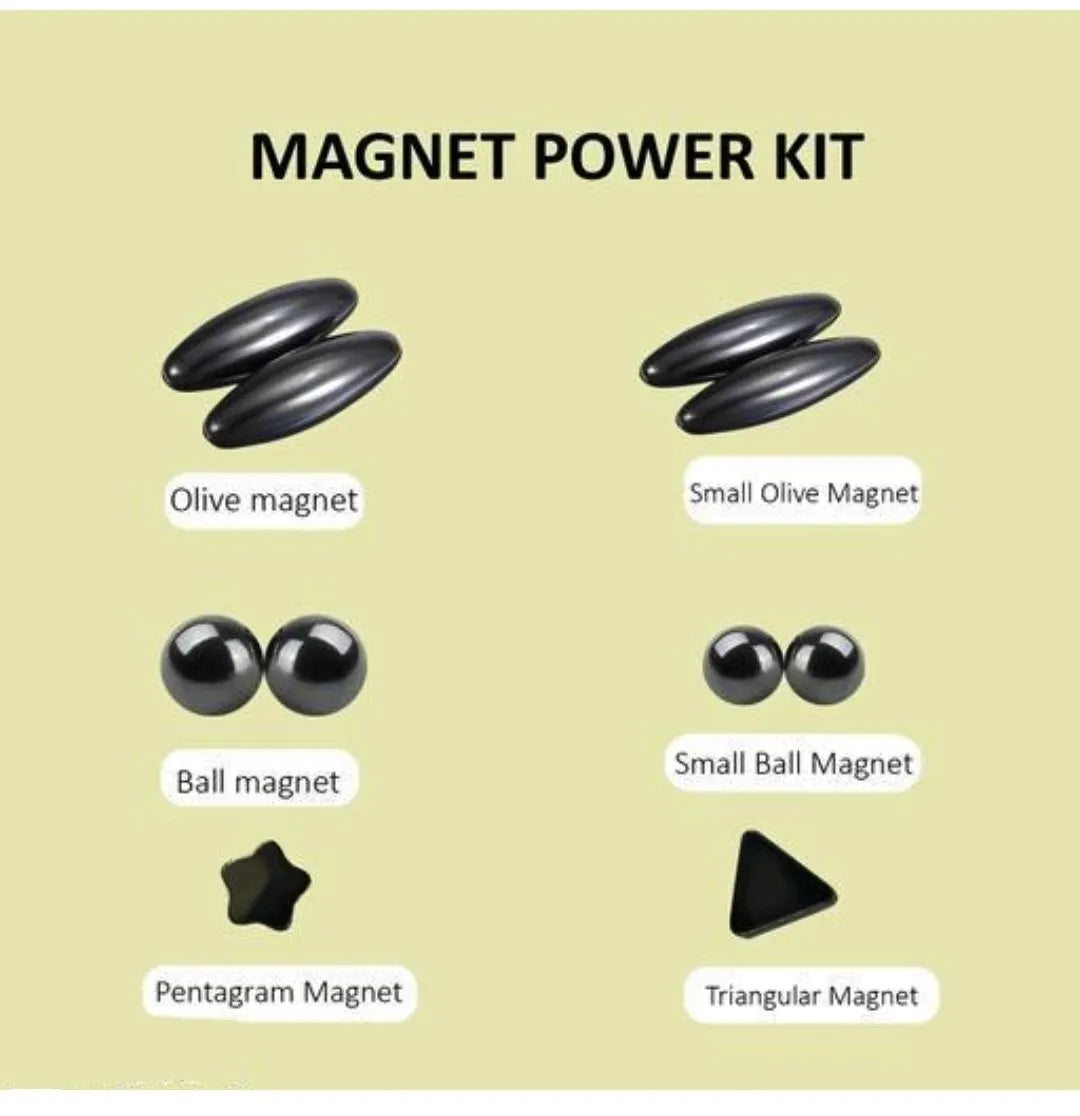 MAGNET POWER KIT

Olive magnet

Small Olive Magnet

Ball magnet

Small Ball Magnet

Pentagram Magnet

Triangular Magnet