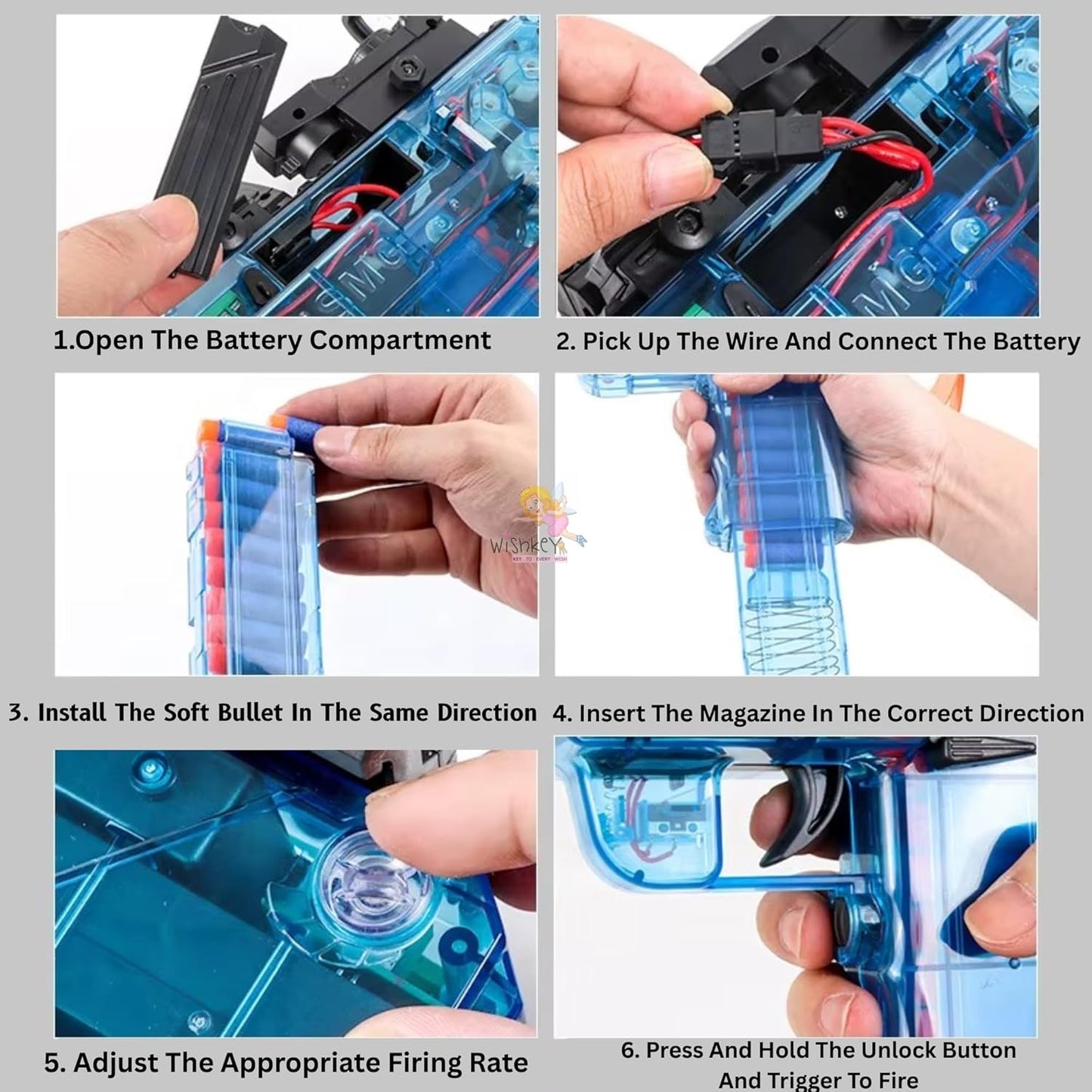 SMG

SMG

1.Open The Battery Compartment

2. Pick Up The Wire And Connect The Battery

Wishkey
KEY TO EVERY WISH

3. Install The Soft Bullet In The Same Direction

4. Insert The Magazine In The Correct Direction

5. Adjust The Appropriate Firing Rate

6. Press And Hold The Unlock Button And Trigger To Fire