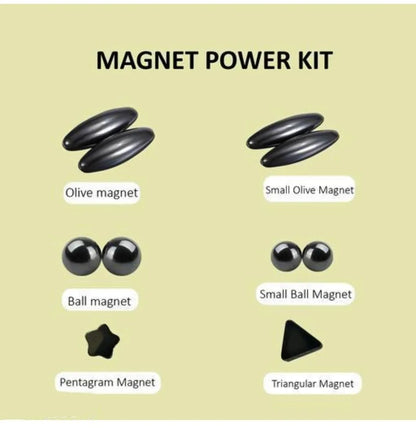 MAGNET POWER KIT

Olive magnet

Small Olive Magnet

Ball magnet

Small Ball Magnet

Pentagram Magnet

Triangular Magnet