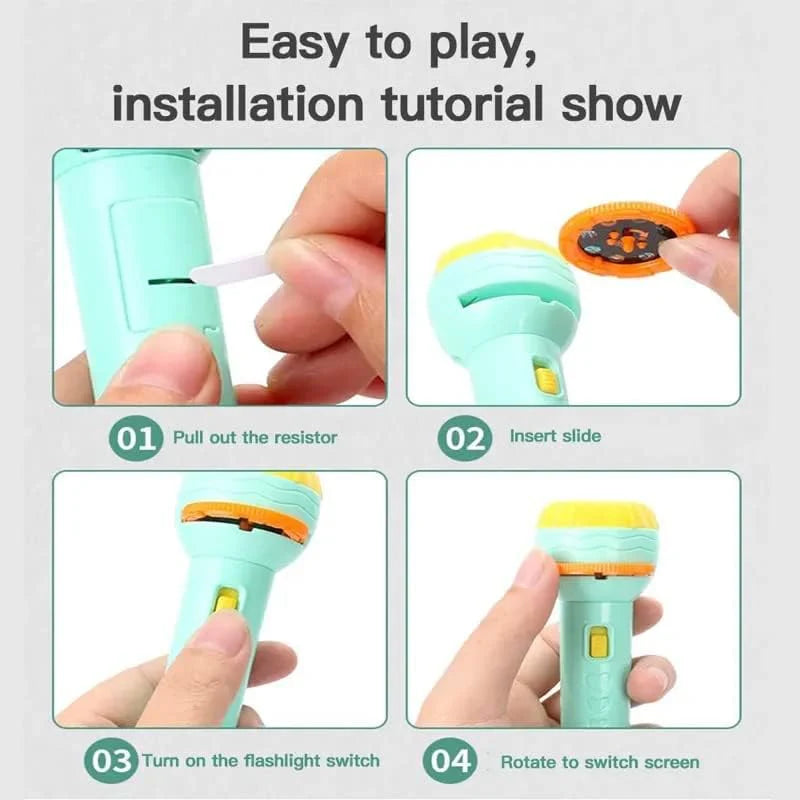 Easy to play,
installation tutorial show

01 Pull out the resistor

02 Insert slide

03 Turn on the flashlight switch

04 Rotate to switch screen