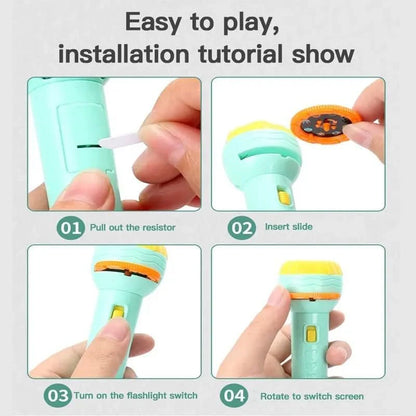 Easy to play, installation tutorial show

01 Pull out the resistor

02 Insert slide

03 Turn on the flashlight switch

04 Rotate to switch screen