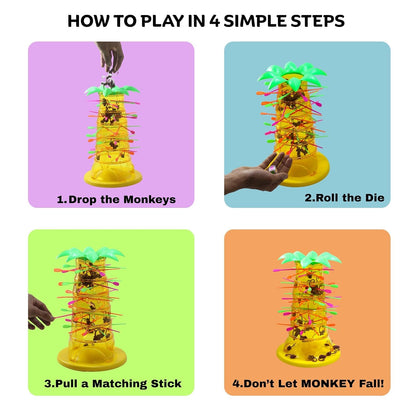 HOW TO PLAY IN 4 SIMPLE STEPS

1.Drop the Monkeys

2.Roll the Die

3.Pull a Matching Stick

4.Don't Let MONKEY Fall!